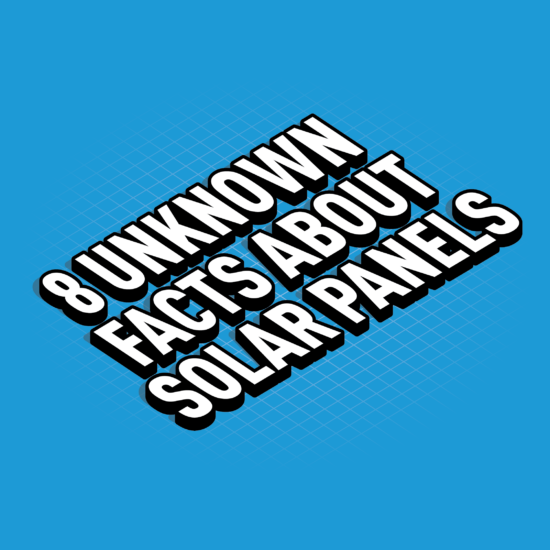 8 UNKNOWN
FACTS ABOUT
SOLAR PANELS